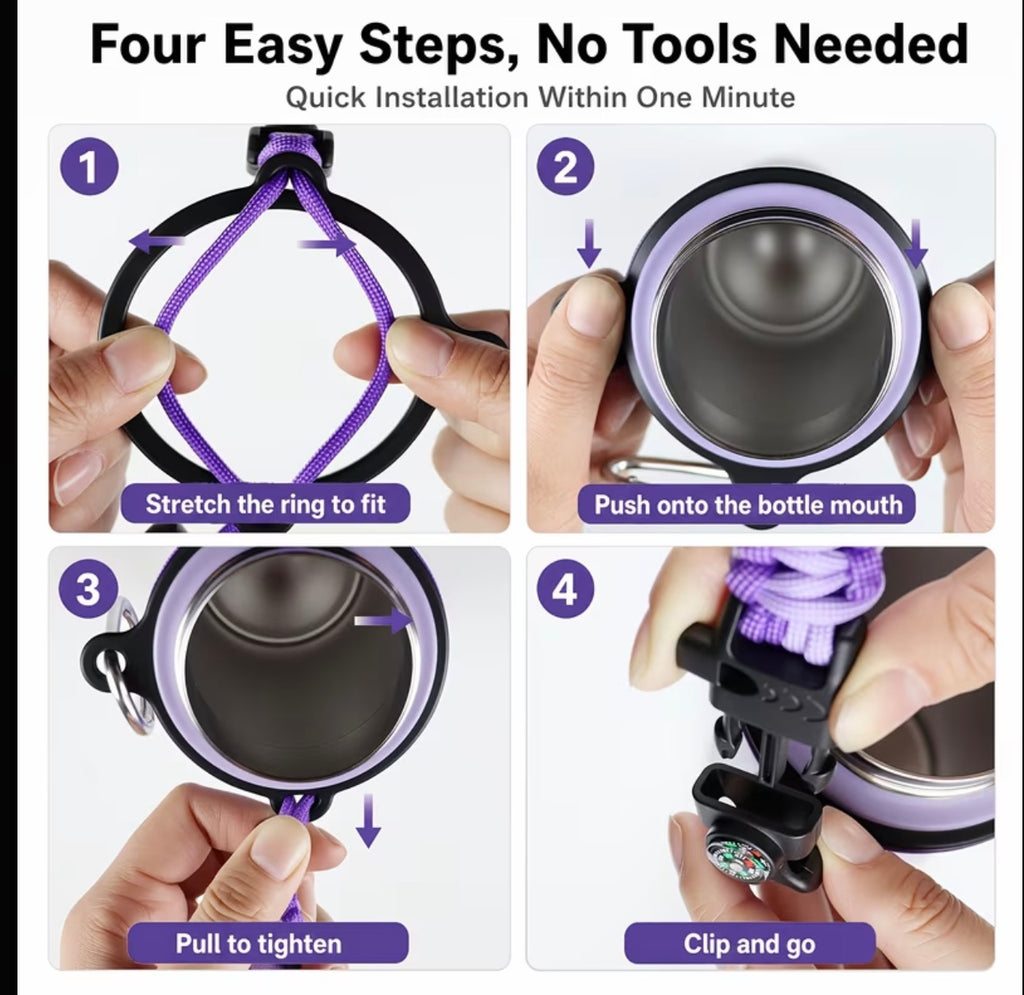 Four Easy Steps, No Tools Needed

Quick Installation Within One Minute

1

Stretch the ring to fit

2

Push onto the bottle mouth

3

Pull to tighten

4

Clip and go